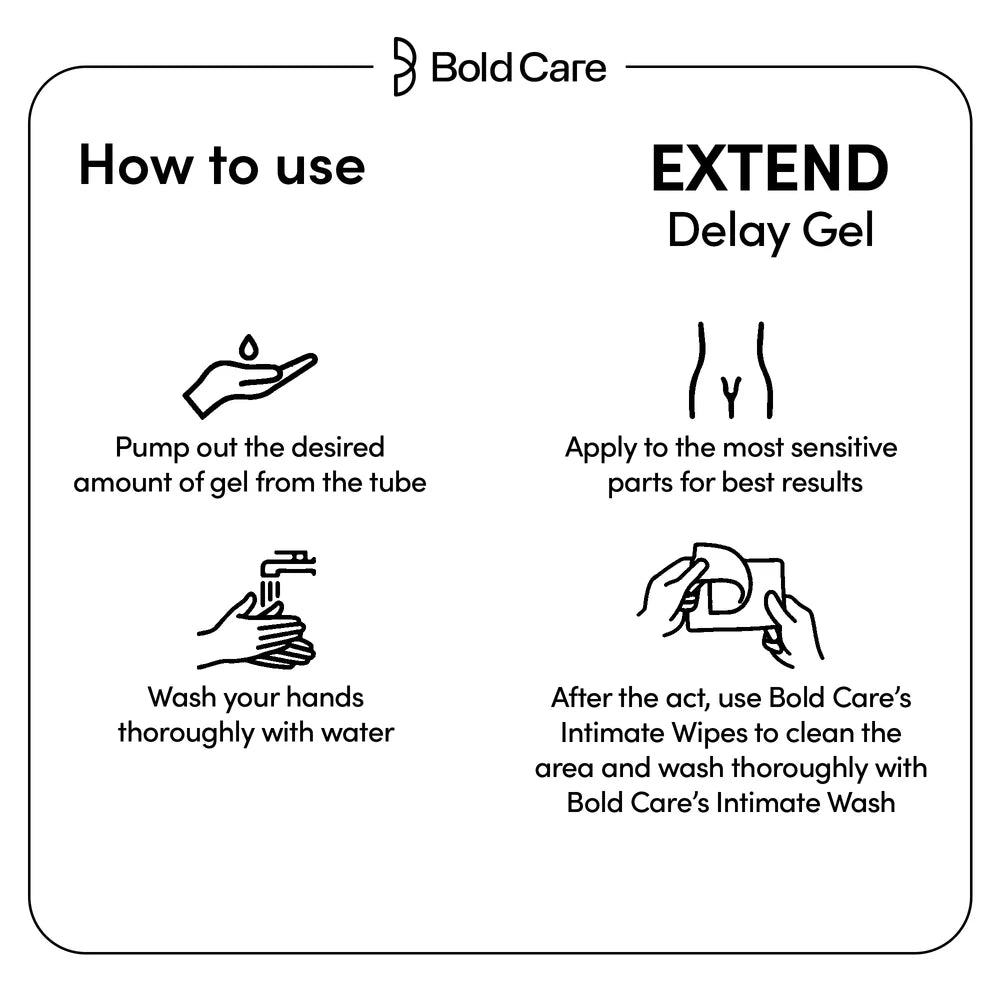 Bold Care

How to use

EXTEND
Delay Gel

Pump out the desired amount of gel from the tube

Apply to the most sensitive parts for best results

Wash your hands thoroughly with water

After the act, use Bold Care's Intimate Wipes to clean the area and wash thoroughly with Bold Care's Intimate Wash